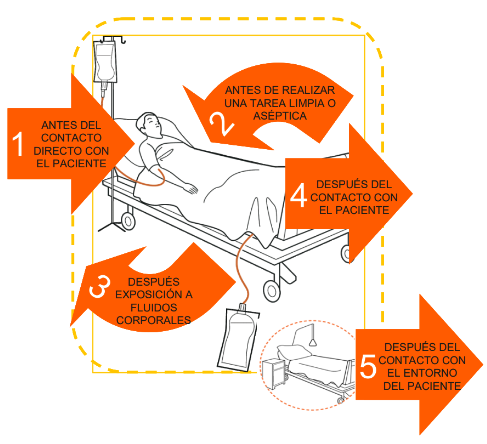 1
ANTES DEL CONTACTO DIRECTO CON EL PACIENTE

2
ANTES DE REALIZAR UNA TAREA LIMPIA O ASÉPTICA

3
DESPUÉS EXPOSICIÓN A FLUIDOS CORPORALES

4
DESPUÉS DEL CONTACTO CON EL PACIENTE

5
DESPUÉS DEL CONTACTO CON EL ENTORNO DEL PACIENTE